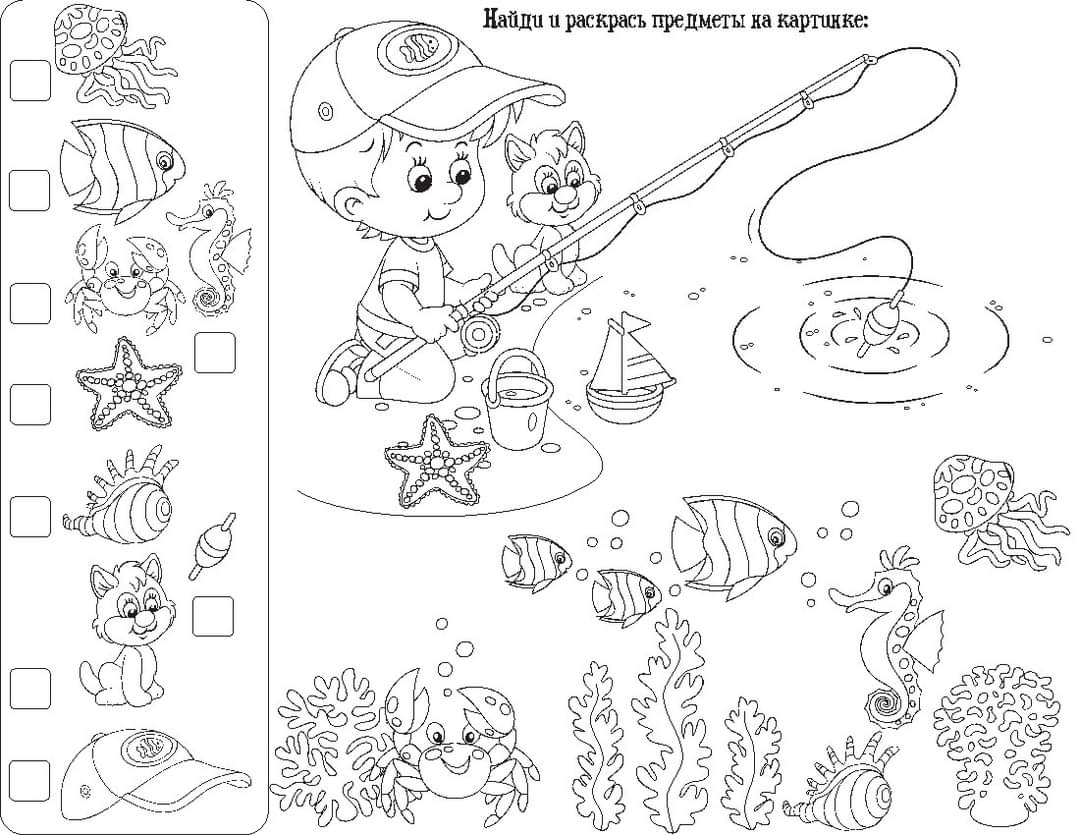 Найди и раскрась предметы на картинке: